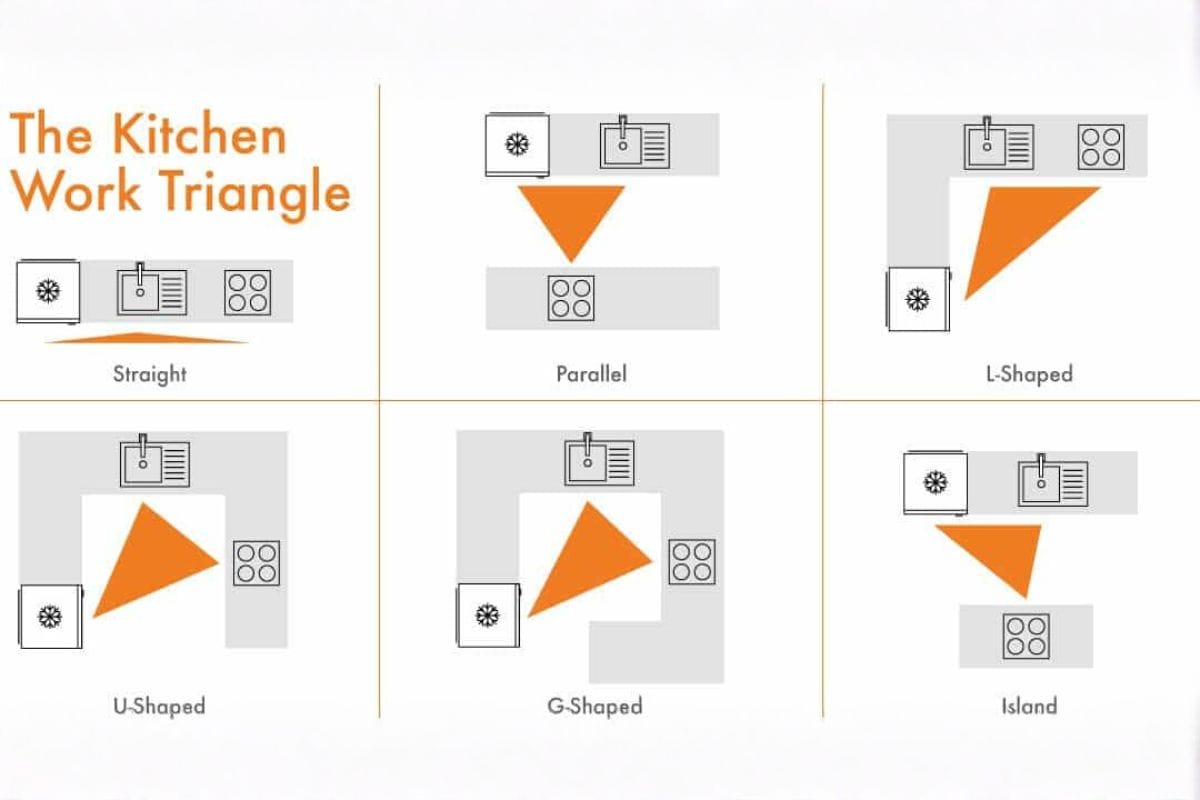 The Kitchen Work Triangle

Straight

Parallel

L-Shaped

U-Shaped

G-Shaped

Island