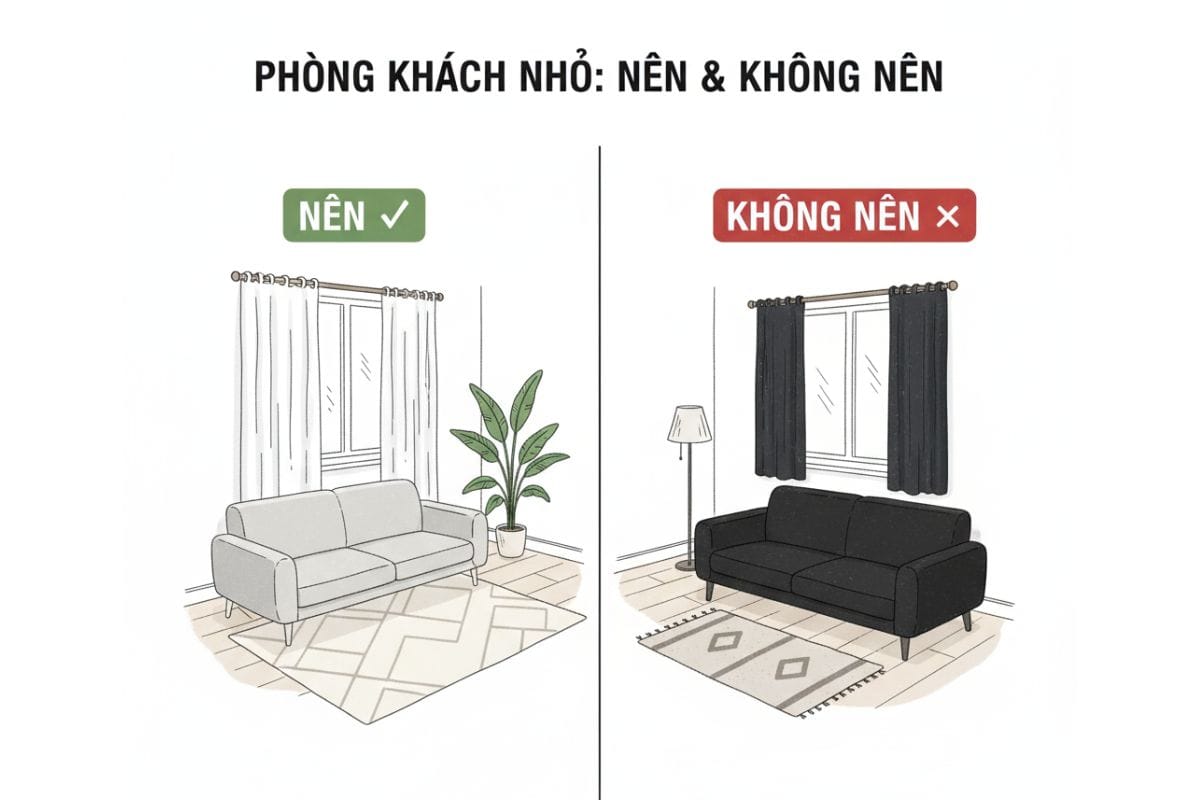 PHÒNG KHÁCH NHỎ: NÊN & KHÔNG NÊN

NÊN ✓

KHÔNG NÊN ×